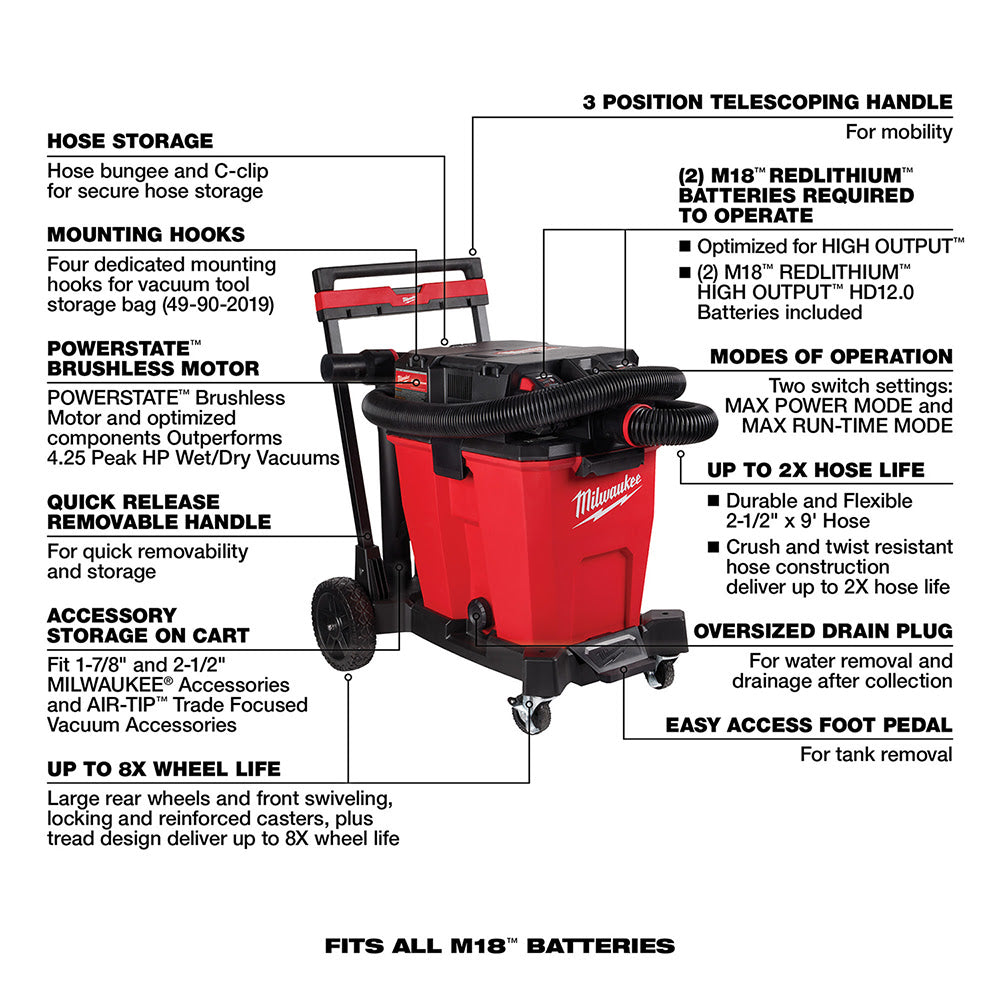 HOSE STORAGE
Hose bungee and C-clip for secure hose storage

MOUNTING HOOKS
Four dedicated mounting hooks for vacuum tool storage bag (49-90-2019)

POWERSTATE™ BRUSHLESS MOTOR
POWERSTATE™ Brushless Motor and optimized components Outperforms 4.25 Peak HP Wet/Dry Vacuums

QUICK RELEASE REMOVABLE HANDLE
For quick removability and storage

ACCESSORY STORAGE ON CART
Fit 1-7/8" and 2-1/2" MILWAUKEE® Accessories and AIR-TIP™ Trade Focused Vacuum Accessories

UP TO 8X WHEEL LIFE
Large rear wheels and front swiveling, locking and reinforced casters, plus tread design deliver up to 8X wheel life

3 POSITION TELESCOPING HANDLE
For mobility

(2) M18™ REDLITHIUM™ BATTERIES REQUIRED TO OPERATE
■ Optimized for HIGH OUTPUT™
■ (2) M18™ REDLITHIUM™ HIGH OUTPUT™ HD12.0 Batteries included

MODES OF OPERATION
Two switch settings: MAX POWER MODE and MAX RUN-TIME MODE

UP TO 2X HOSE LIFE
■ Durable and Flexible 2-1/2" x 9' Hose
■ Crush and twist resistant hose construction deliver up to 2X hose life

OVERSIZED DRAIN PLUG
For water removal and drainage after collection

EASY ACCESS FOOT PEDAL
For tank removal

Milwaukee

FITS ALL M18™ BATTERIES