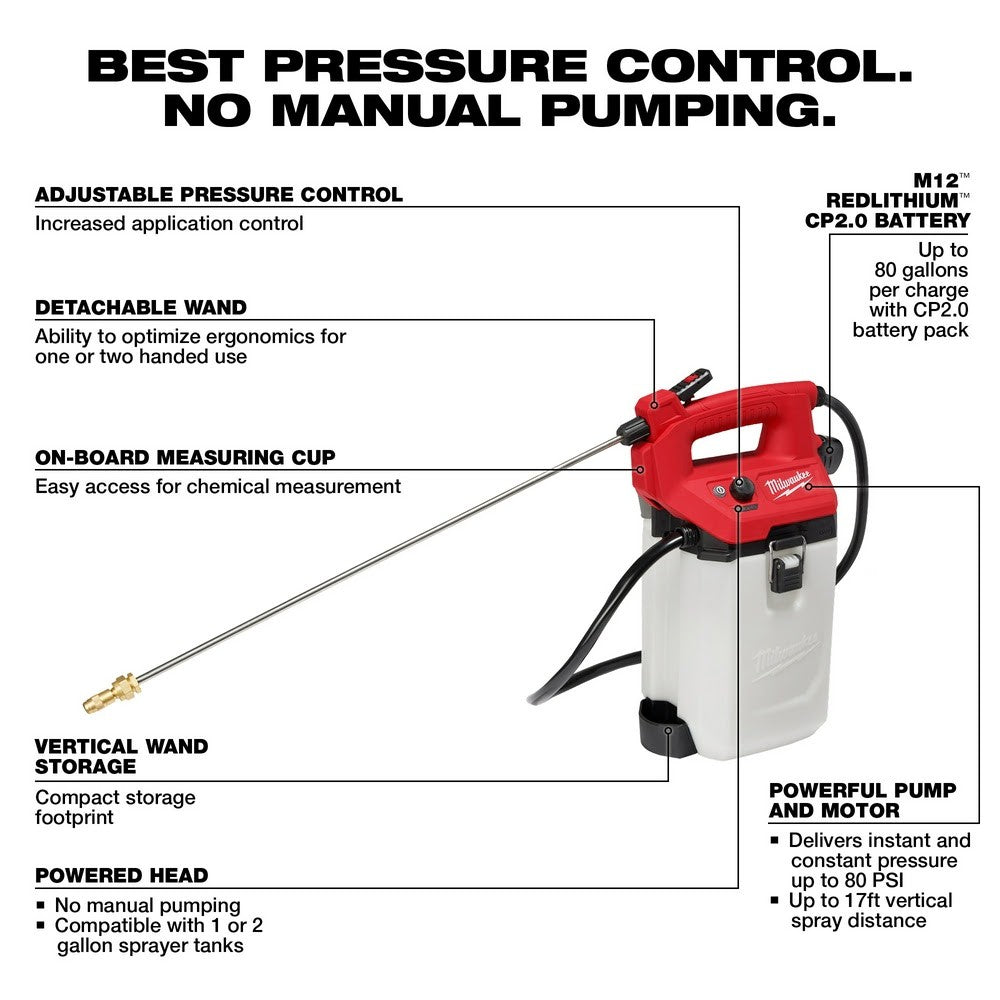 BEST PRESSURE CONTROL.
NO MANUAL PUMPING.

ADJUSTABLE PRESSURE CONTROL
Increased application control

DETACHABLE WAND
Ability to optimize ergonomics for one or two handed use

ON-BOARD MEASURING CUP
Easy access for chemical measurement

VERTICAL WAND STORAGE
Compact storage footprint

POWERED HEAD
▪ No manual pumping
▪ Compatible with 1 or 2 gallon sprayer tanks

M12™ REDLITHIUM™ CP2.0 BATTERY
Up to 80 gallons per charge with CP2.0 battery pack

Milwaukee

Milwaukee

POWERFUL PUMP AND MOTOR
▪ Delivers instant and constant pressure up to 80 PSI
▪ Up to 17ft vertical spray distance