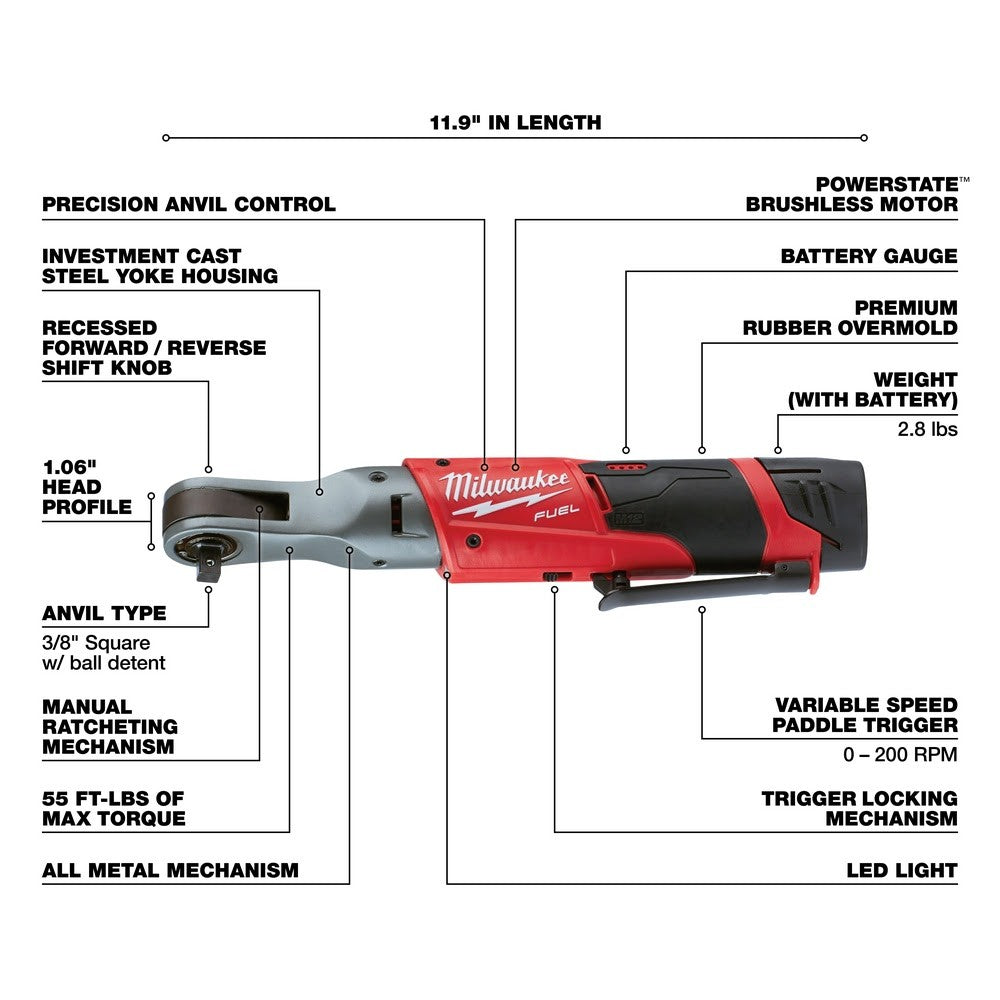 11.9" IN LENGTH

PRECISION ANVIL CONTROL

INVESTMENT CAST STEEL YOKE HOUSING

RECESSED FORWARD / REVERSE SHIFT KNOB

1.06" HEAD PROFILE

ANVIL TYPE
3/8" Square w/ ball detent

MANUAL RATCHETING MECHANISM

55 FT-LBS OF MAX TORQUE

ALL METAL MECHANISM

POWERSTATE™ BRUSHLESS MOTOR

BATTERY GAUGE

PREMIUM RUBBER OVERMOLD

WEIGHT (WITH BATTERY)
2.8 lbs

Milwaukee
FUEL
M12

VARIABLE SPEED PADDLE TRIGGER
0 – 200 RPM

TRIGGER LOCKING MECHANISM

LED LIGHT