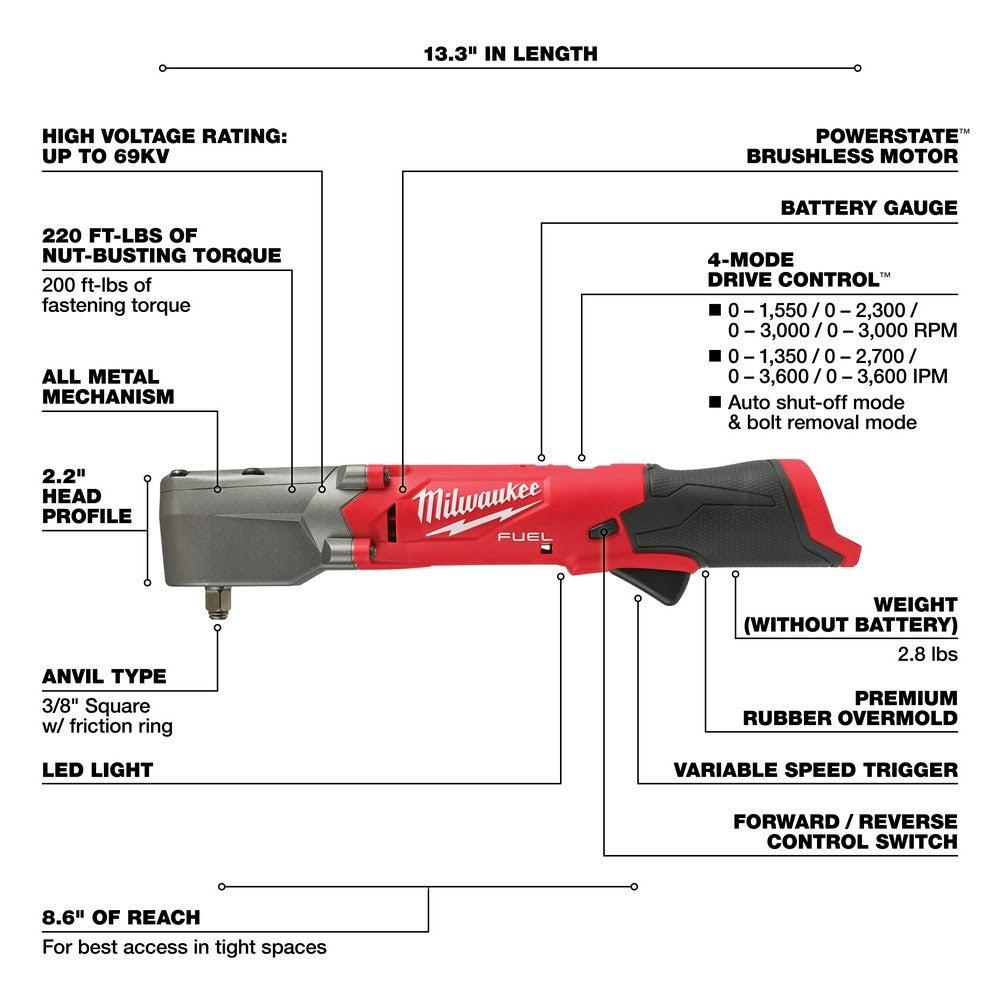 13.3" IN LENGTH

HIGH VOLTAGE RATING: UP TO 69KV

220 FT-LBS OF NUT-BUSTING TORQUE

200 ft-lbs of fastening torque

ALL METAL MECHANISM

2.2" HEAD PROFILE

ANVIL TYPE

3/8" Square w/ friction ring

LED LIGHT

POWERSTATE™ BRUSHLESS MOTOR

BATTERY GAUGE

4-MODE DRIVE CONTROL™

■ 0 – 1,550 / 0 – 2,300 / 0 – 3,000 / 0 – 3,000 RPM

■ 0 – 1,350 / 0 – 2,700 / 0 – 3,600 / 0 – 3,600 IPM

■ Auto shut-off mode & bolt removal mode

Milwaukee

FUEL

WEIGHT (WITHOUT BATTERY)

2.8 lbs

PREMIUM RUBBER OVERMOLD

VARIABLE SPEED TRIGGER

FORWARD / REVERSE CONTROL SWITCH

8.6" OF REACH

For best access in tight spaces