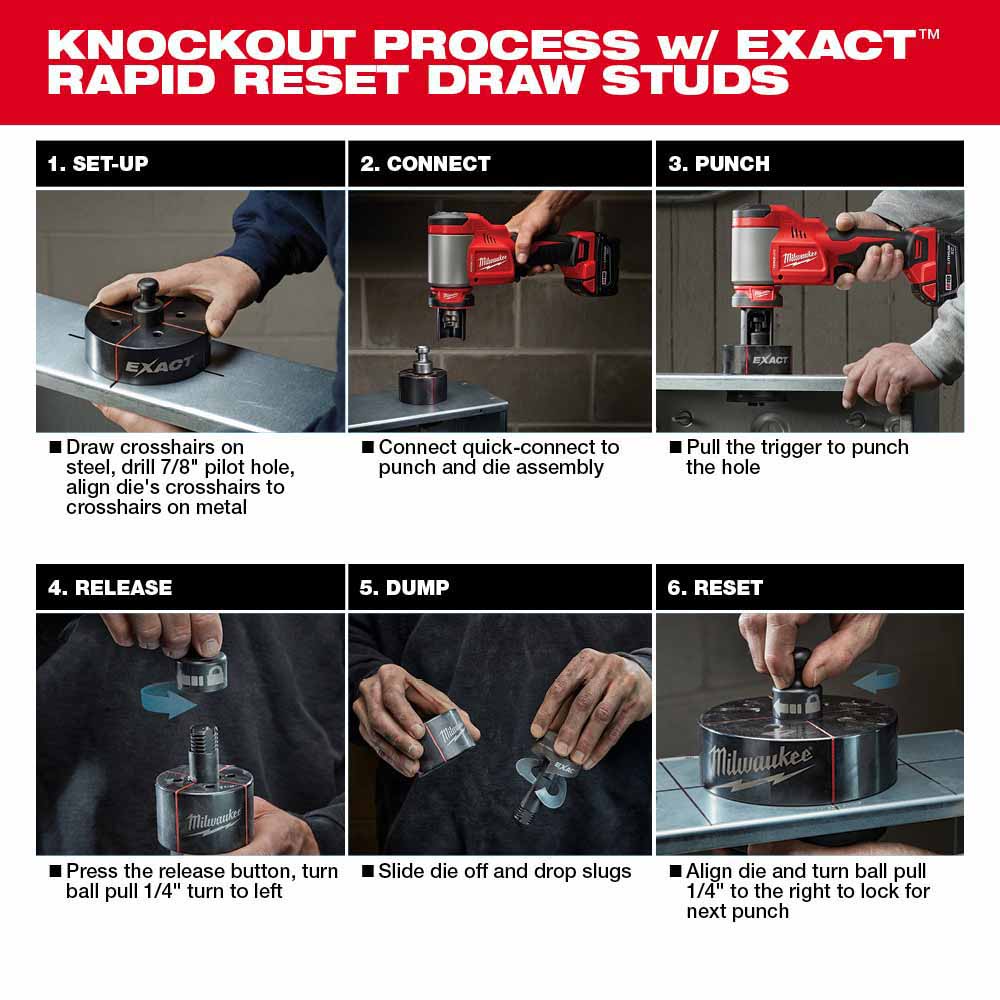 KNOCKOUT PROCESS w/ EXACT™ RAPID RESET DRAW STUDS

1. SET-UP

EXACT

■ Draw crosshairs on steel, drill 7/8" pilot hole, align die's crosshairs to crosshairs on metal

2. CONNECT

Milwaukee

■ Connect quick-connect to punch and die assembly

3. PUNCH

Milwaukee

EXACT

■ Pull the trigger to punch the hole

4. RELEASE

Milwaukee

■ Press the release button, turn ball pull 1/4" turn to left

5. DUMP

Milwaukee

EXACT

■ Slide die off and drop slugs

6. RESET

Milwaukee

■ Align die and turn ball pull 1/4" to the right to lock for next punch