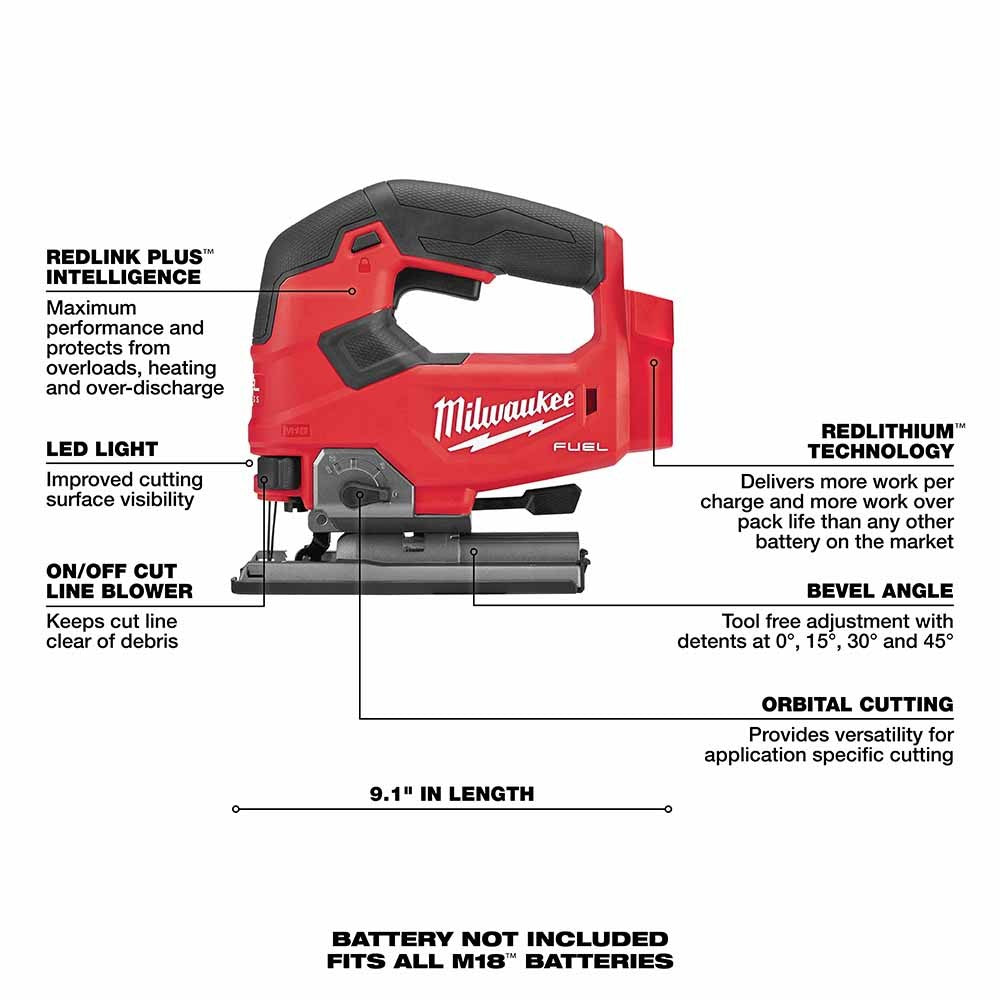 REDLINK PLUS™ INTELLIGENCE

Maximum performance and protects from overloads, heating and over-discharge

LED LIGHT

Improved cutting surface visibility

ON/OFF CUT LINE BLOWER

Keeps cut line clear of debris

Milwaukee

FUEL

M18

REDLITHIUM™ TECHNOLOGY

Delivers more work per charge and more work over pack life than any other battery on the market

BEVEL ANGLE

Tool free adjustment with detents at 0°, 15°, 30° and 45°

ORBITAL CUTTING

Provides versatility for application specific cutting

9.1" IN LENGTH

BATTERY NOT INCLUDED
FITS ALL M18™ BATTERIES