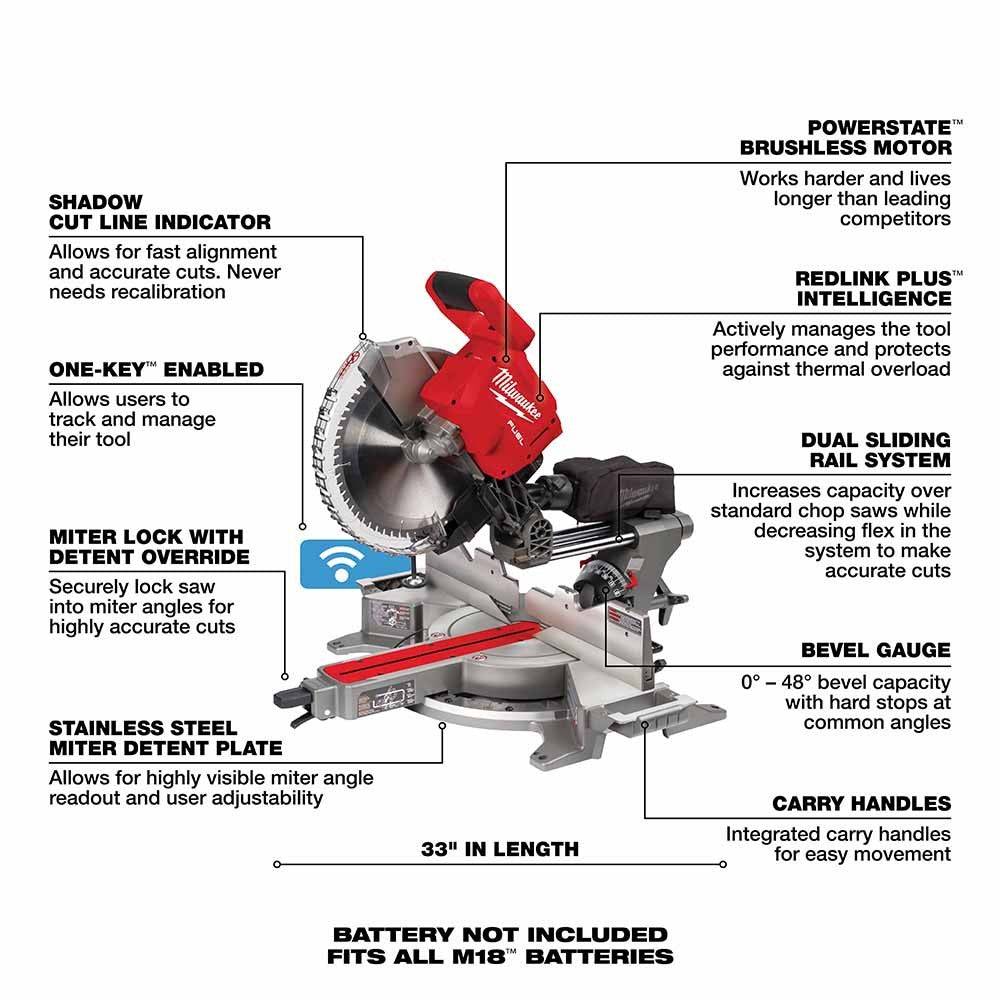 SHADOW CUT LINE INDICATOR
Allows for fast alignment and accurate cuts. Never needs recalibration

ONE-KEY™ ENABLED
Allows users to track and manage their tool

MITER LOCK WITH DETENT OVERRIDE
Securely lock saw into miter angles for highly accurate cuts

STAINLESS STEEL MITER DETENT PLATE
Allows for highly visible miter angle readout and user adjustability

POWERSTATE™ BRUSHLESS MOTOR
Works harder and lives longer than leading competitors

REDLINK PLUS™ INTELLIGENCE
Actively manages the tool performance and protects against thermal overload

DUAL SLIDING RAIL SYSTEM
Increases capacity over standard chop saws while decreasing flex in the system to make accurate cuts

BEVEL GAUGE
0° – 48° bevel capacity with hard stops at common angles

CARRY HANDLES
Integrated carry handles for easy movement

Milwaukee
FUEL

33" IN LENGTH

BATTERY NOT INCLUDED
FITS ALL M18™ BATTERIES