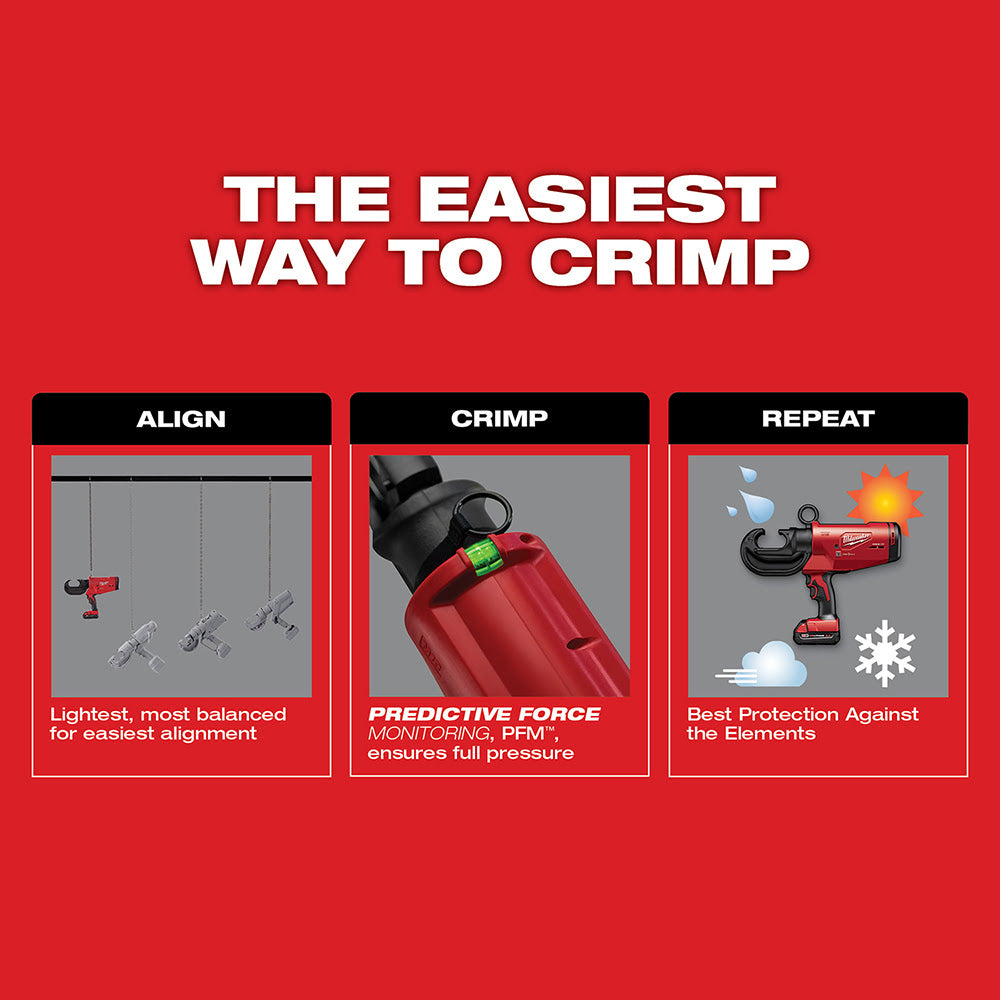 THE EASIEST WAY TO CRIMP

ALIGN

Lightest, most balanced for easiest alignment

CRIMP

PREDICTIVE FORCE MONITORING, PFM™, ensures full pressure

REPEAT

Best Protection Against the Elements