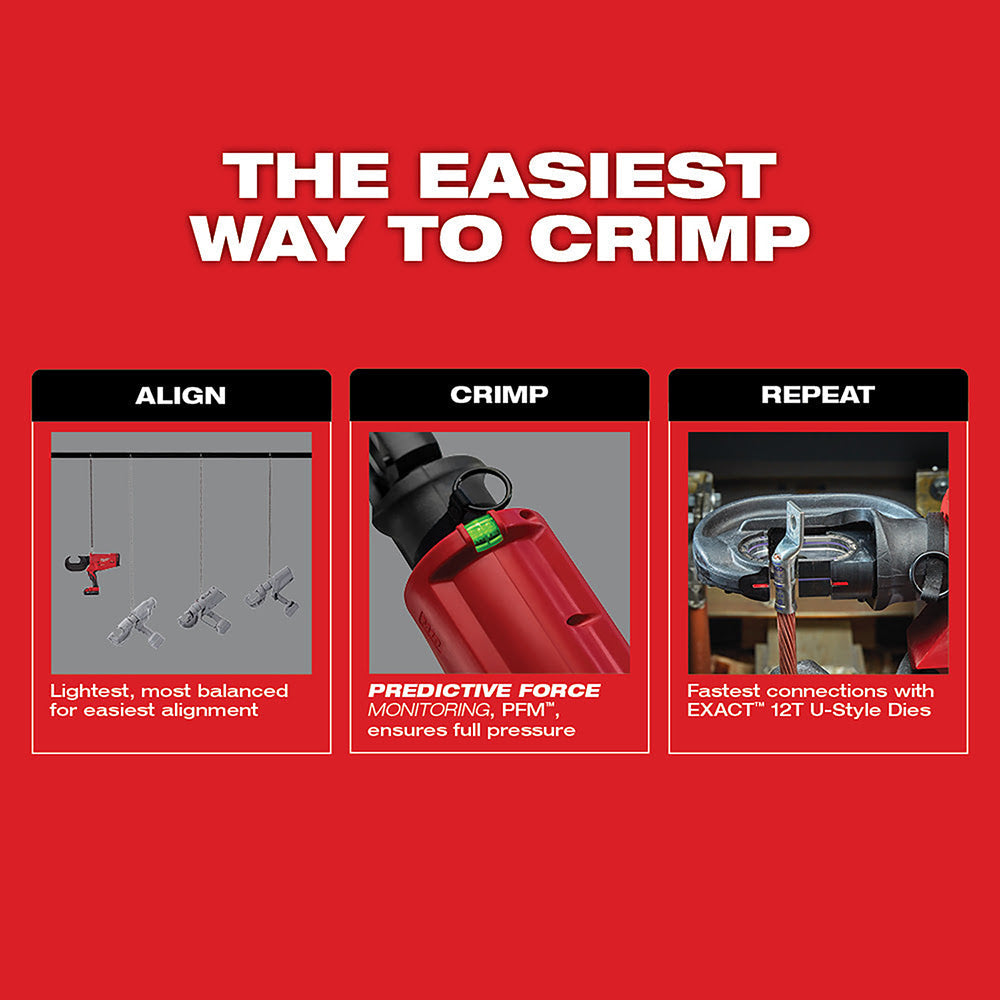 THE EASIEST WAY TO CRIMP

ALIGN

Lightest, most balanced for easiest alignment

CRIMP

PREDICTIVE FORCE MONITORING, PFM™, ensures full pressure

REPEAT

Fastest connections with EXACT™ 12T U-Style Dies