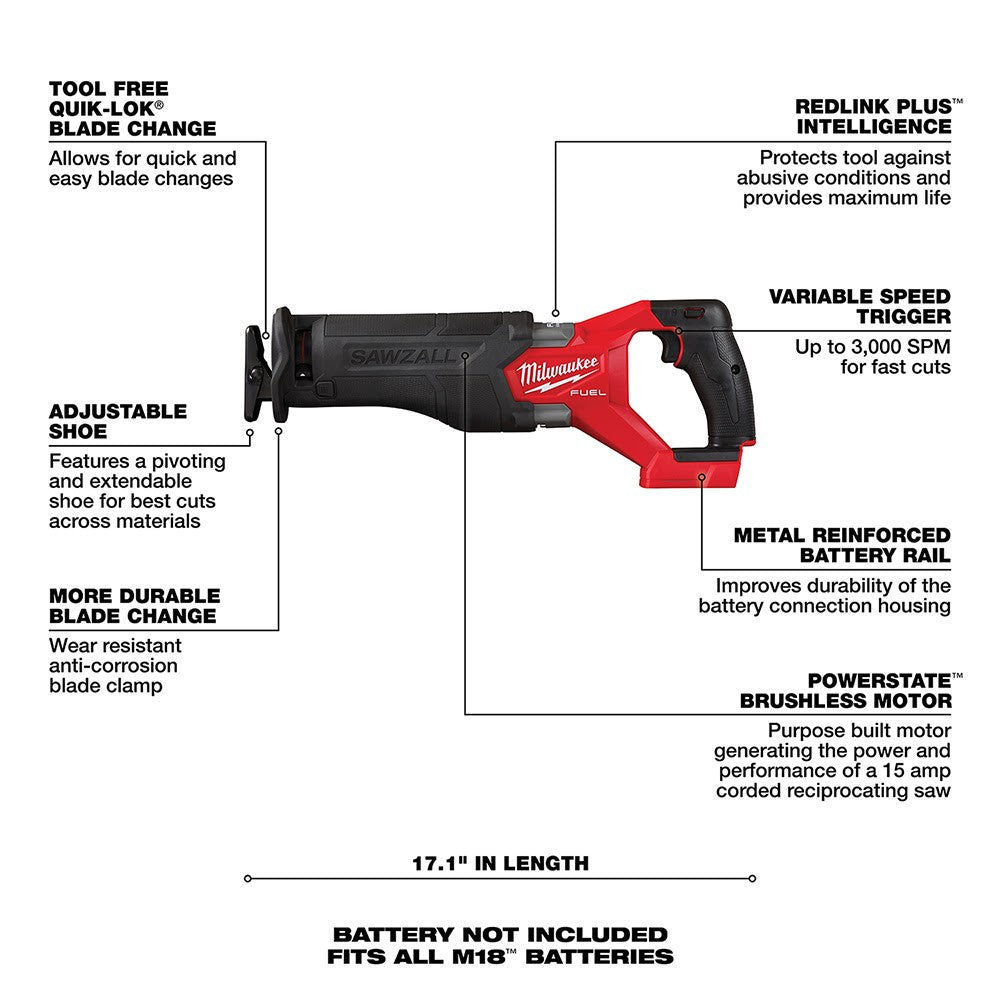 TOOL FREE QUIK-LOK® BLADE CHANGE
Allows for quick and easy blade changes

ADJUSTABLE SHOE
Features a pivoting and extendable shoe for best cuts across materials

MORE DURABLE BLADE CHANGE
Wear resistant anti-corrosion blade clamp

SAWZALL

Milwaukee
FUEL

REDLINK PLUS™ INTELLIGENCE
Protects tool against abusive conditions and provides maximum life

VARIABLE SPEED TRIGGER
Up to 3,000 SPM for fast cuts

METAL REINFORCED BATTERY RAIL
Improves durability of the battery connection housing

POWERSTATE™ BRUSHLESS MOTOR
Purpose built motor generating the power and performance of a 15 amp corded reciprocating saw

17.1" IN LENGTH

BATTERY NOT INCLUDED
FITS ALL M18™ BATTERIES