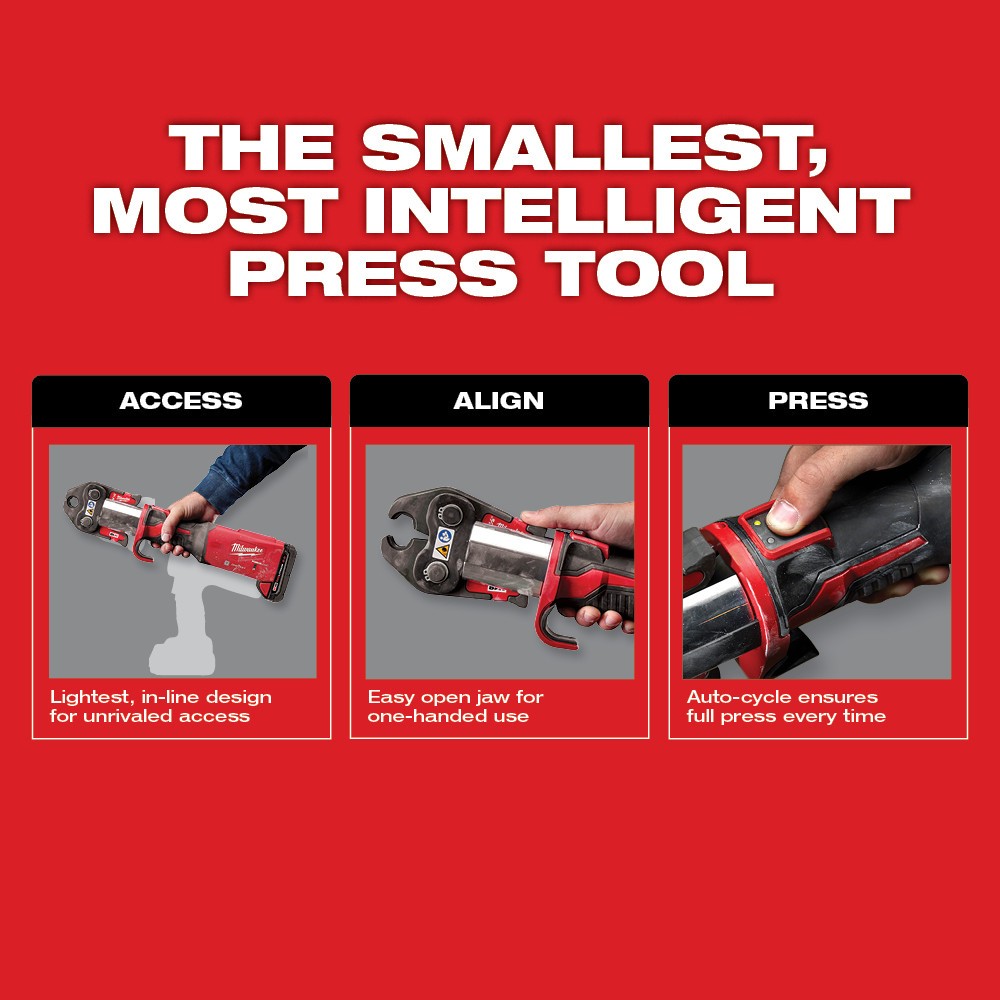 THE SMALLEST, MOST INTELLIGENT PRESS TOOL

ACCESS

Milwaukee

Lightest, in-line design for unrivaled access

ALIGN

Easy open jaw for one-handed use

PRESS

Auto-cycle ensures full press every time