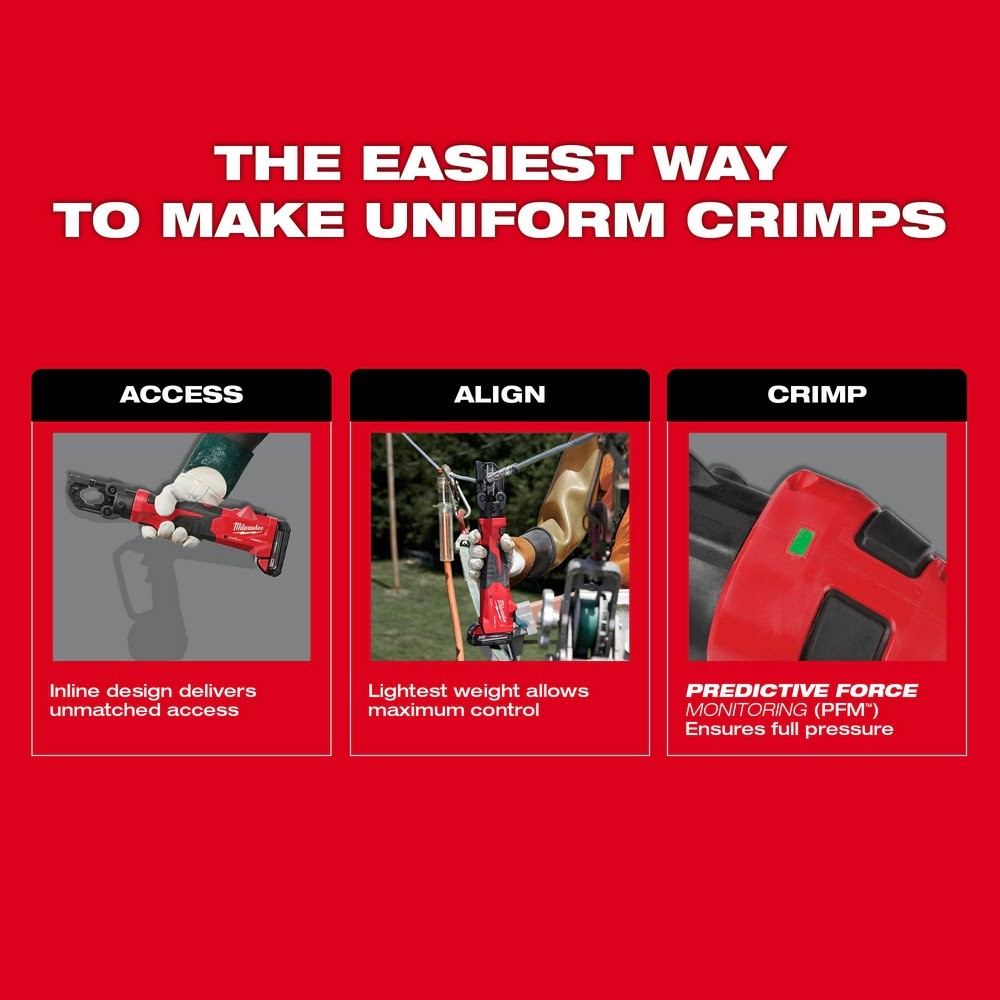 THE EASIEST WAY
TO MAKE UNIFORM CRIMPS

ACCESS

Milwaukee

Inline design delivers unmatched access

ALIGN

Lightest weight allows maximum control

CRIMP

PREDICTIVE FORCE MONITORING (PFM™)
Ensures full pressure