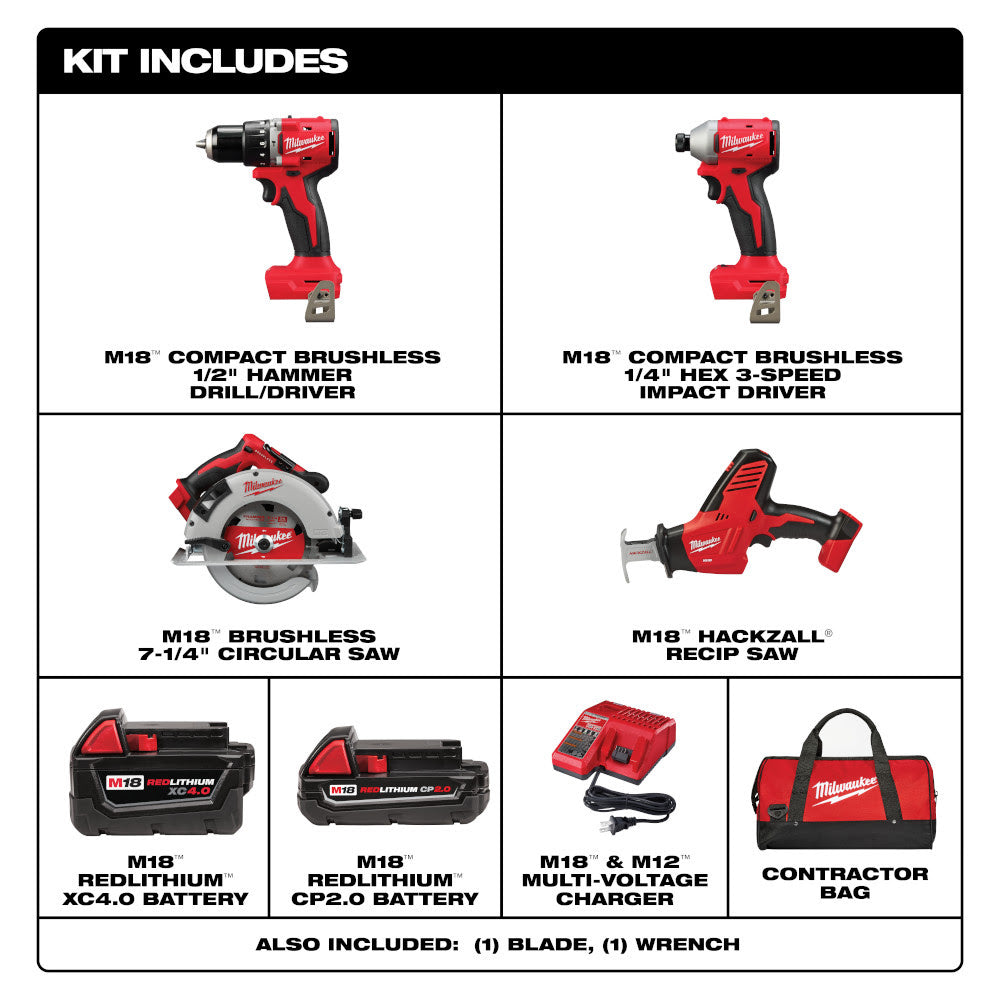 KIT INCLUDES

Milwaukee

M18™ COMPACT BRUSHLESS 1/2" HAMMER DRILL/DRIVER

Milwaukee

M18™ COMPACT BRUSHLESS 1/4" HEX 3-SPEED IMPACT DRIVER

Milwaukee

Milwaukee

M18™ BRUSHLESS 7-1/4" CIRCULAR SAW

Milwaukee

M18™ HACKZALL® RECIP SAW

M18 REDLITHIUM XC4.0

M18™ REDLITHIUM™ XC4.0 BATTERY

M18 REDLITHIUM CP2.0

M18™ REDLITHIUM™ CP2.0 BATTERY

M18™ & M12™ MULTI-VOLTAGE CHARGER

Milwaukee

CONTRACTOR BAG

ALSO INCLUDED: (1) BLADE, (1) WRENCH