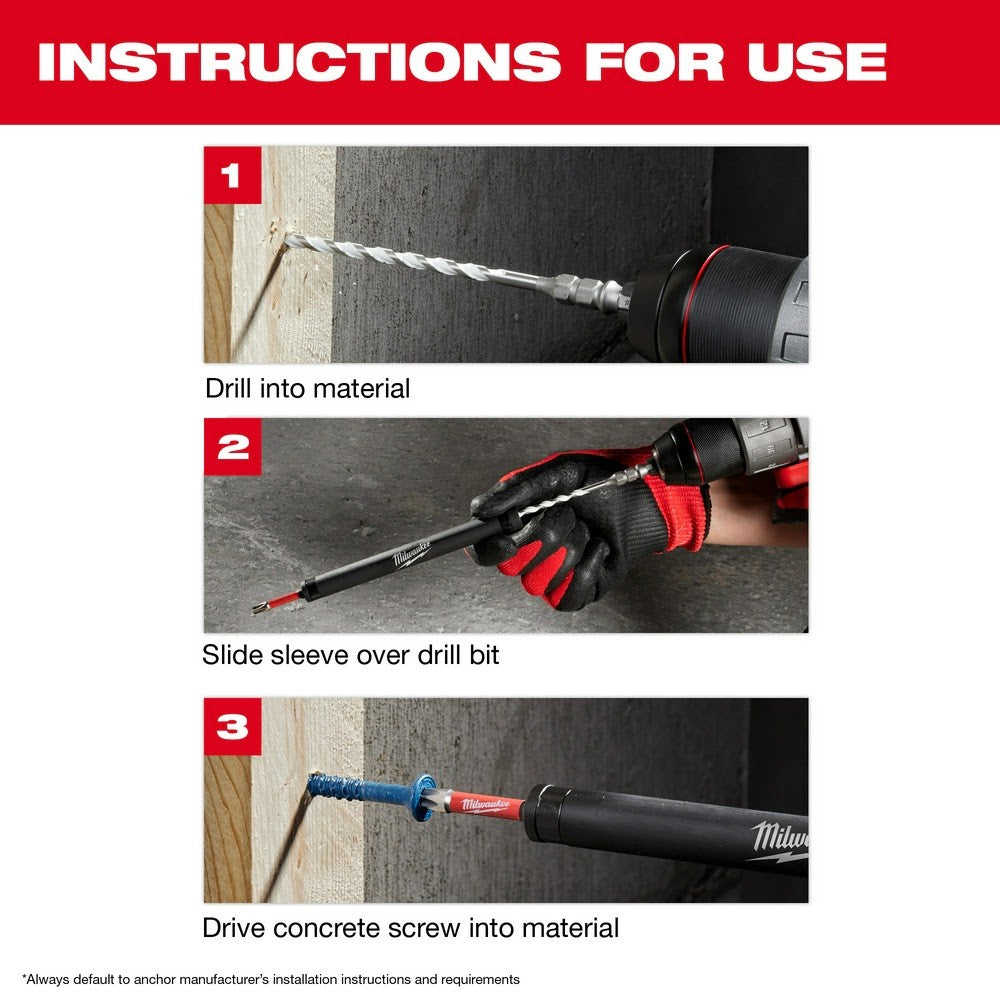 INSTRUCTIONS FOR USE

1

Drill into material

2

Milwaukee

Slide sleeve over drill bit

3

Milwaukee

Milw

Drive concrete screw into material

*Always default to anchor manufacturer's installation instructions and requirements