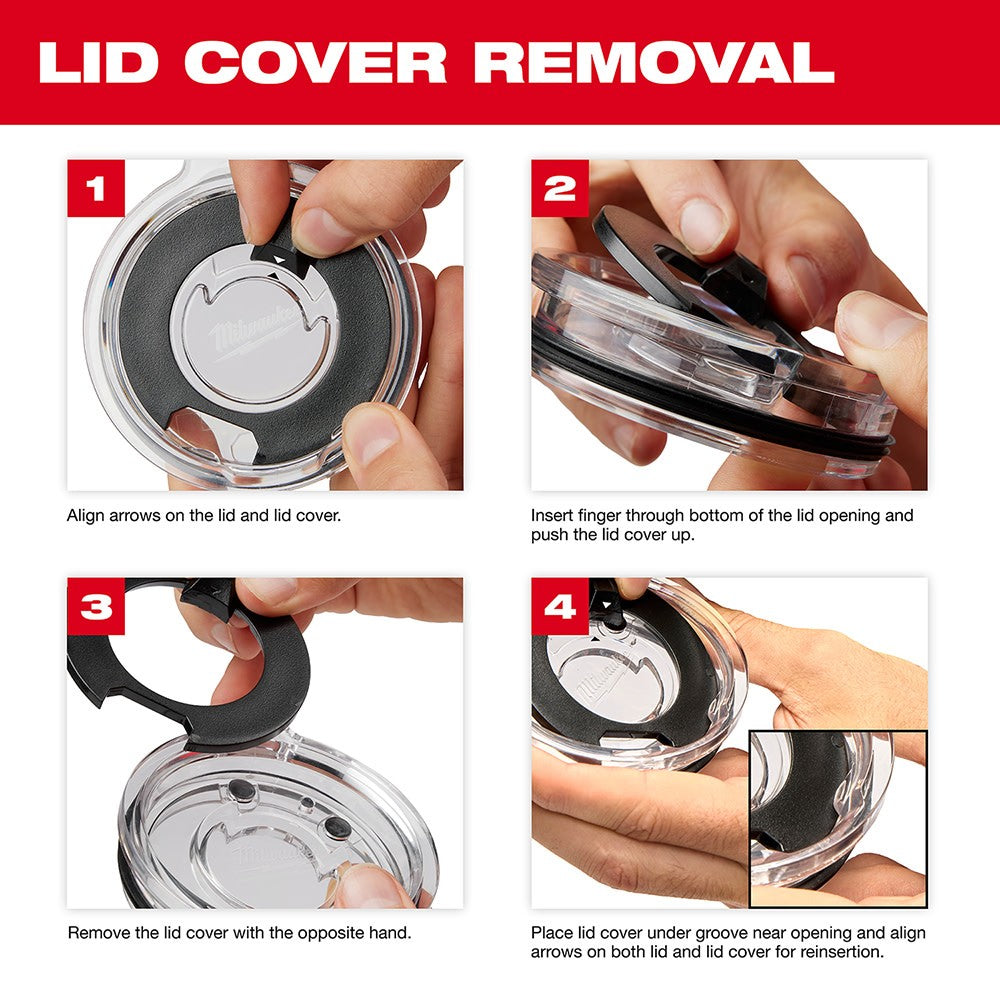 LID COVER REMOVAL

1

Milwaukee

Align arrows on the lid and lid cover.

2

Insert finger through bottom of the lid opening and push the lid cover up.

3

Milwaukee

Remove the lid cover with the opposite hand.

4

Milwaukee

Place lid cover under groove near opening and align arrows on both lid and lid cover for reinsertion.