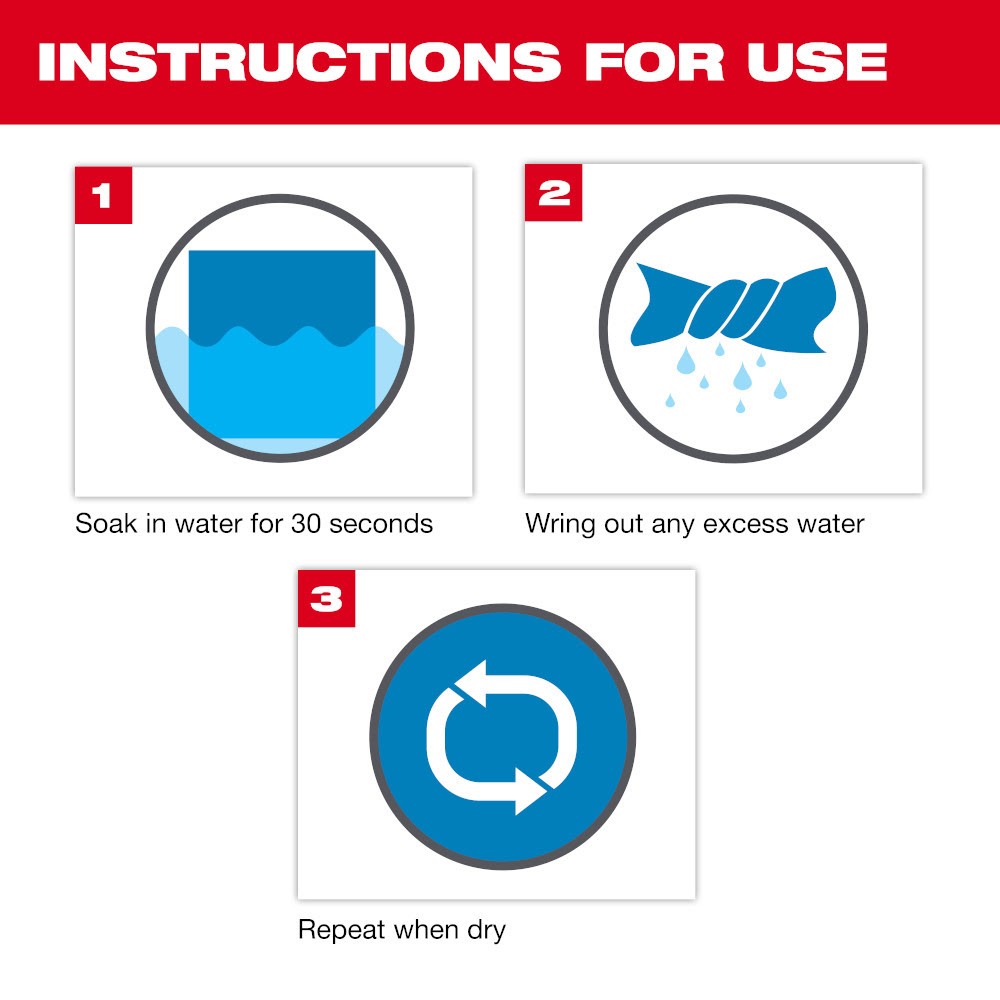 INSTRUCTIONS FOR USE

1

Soak in water for 30 seconds

2

Wring out any excess water

3

Repeat when dry