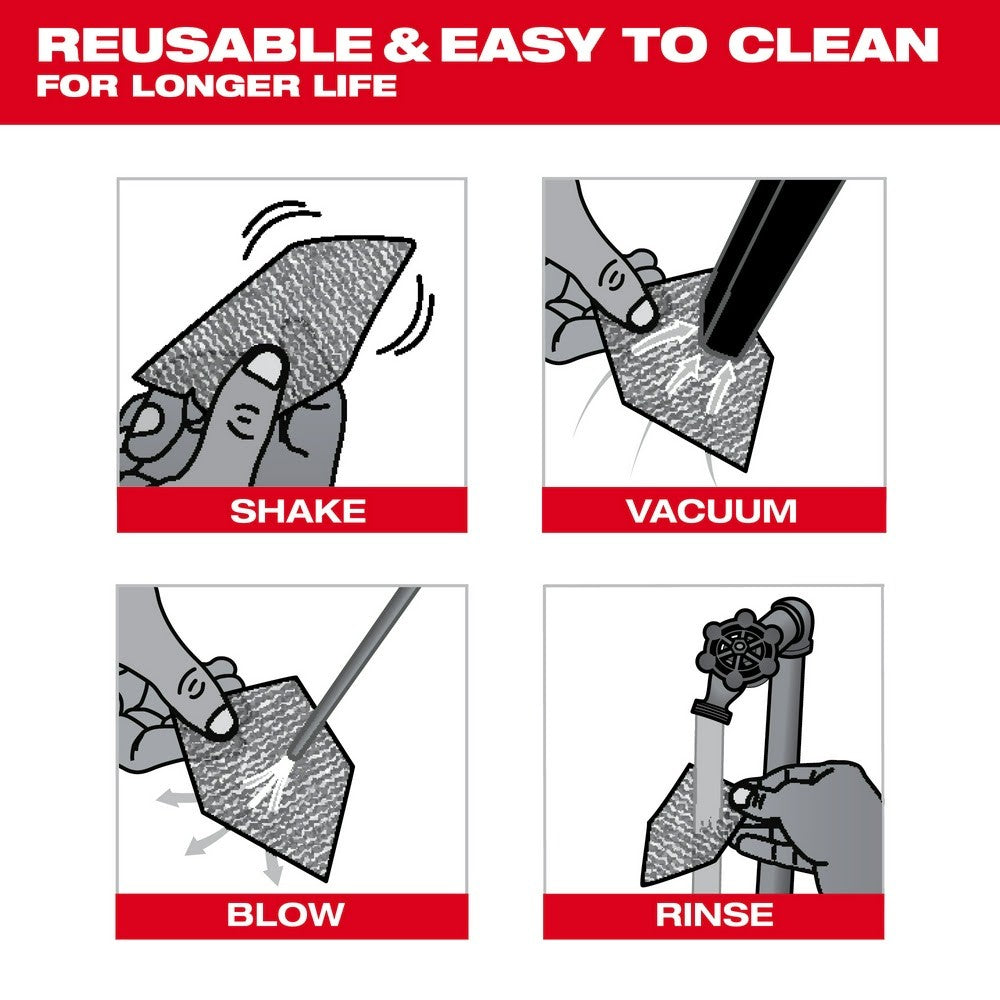 REUSABLE & EASY TO CLEAN
FOR LONGER LIFE

SHAKE

VACUUM

BLOW

RINSE