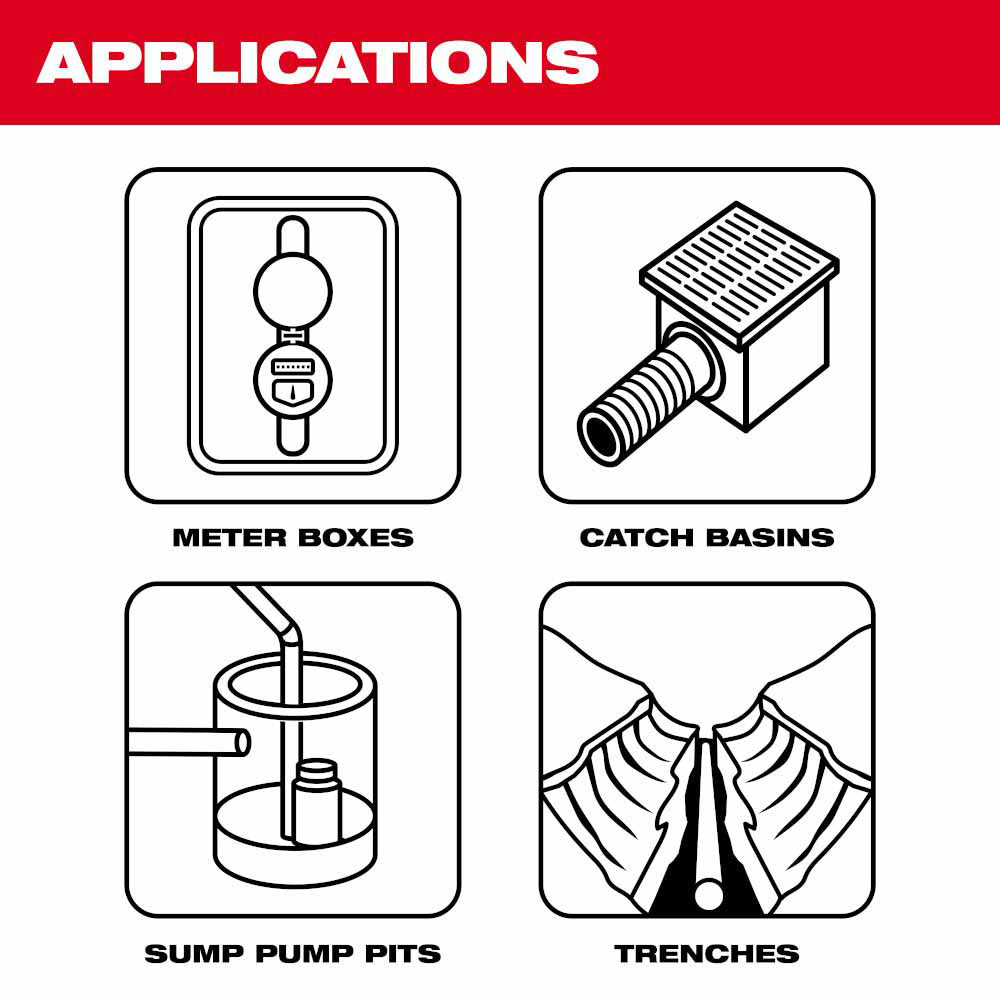 APPLICATIONS

METER BOXES

CATCH BASINS

SUMP PUMP PITS

TRENCHES