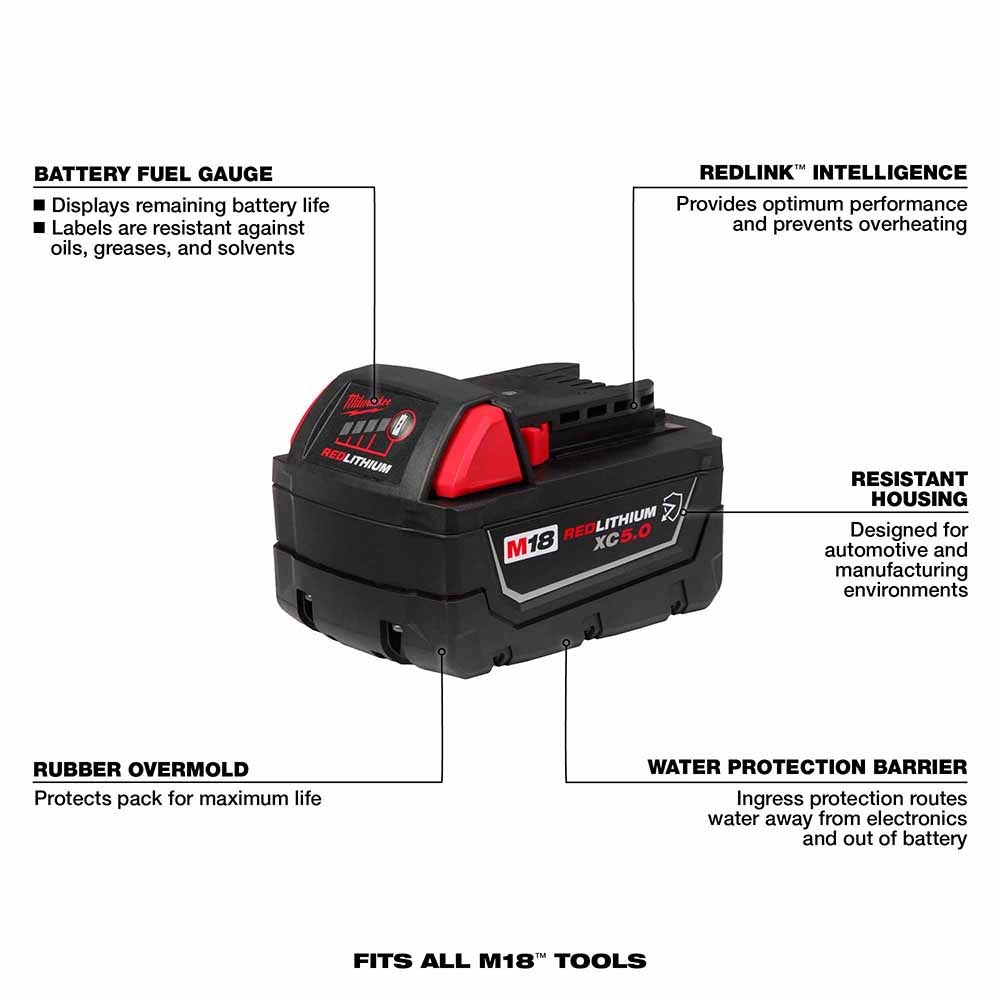 BATTERY FUEL GAUGE
■ Displays remaining battery life
■ Labels are resistant against oils, greases, and solvents

REDLINK™ INTELLIGENCE
Provides optimum performance and prevents overheating

Milwaukee
REDLITHIUM

M18 REDLITHIUM XC5.0

RESISTANT HOUSING
Designed for automotive and manufacturing environments

RUBBER OVERMOLD
Protects pack for maximum life

WATER PROTECTION BARRIER
Ingress protection routes water away from electronics and out of battery

FITS ALL M18™ TOOLS